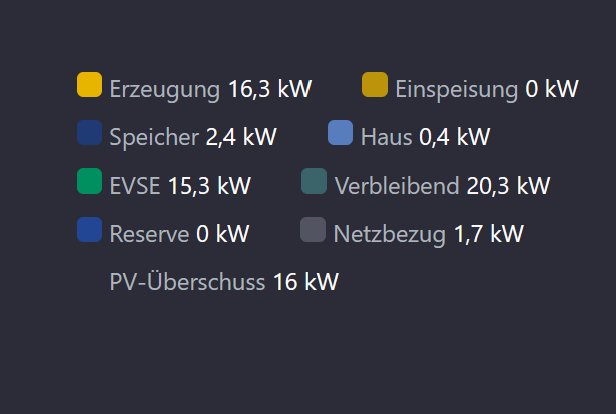 Erzeugung 16,3 kW
Einspeisung 0 kW
Speicher 2,4 kW
Haus 0,4 kW
EVSE 15,3 kW
Verbleibend 20,3 kW
Reserve 0 kW
Netzbezug 1,7 kW
PV-Überschuss 16 kW